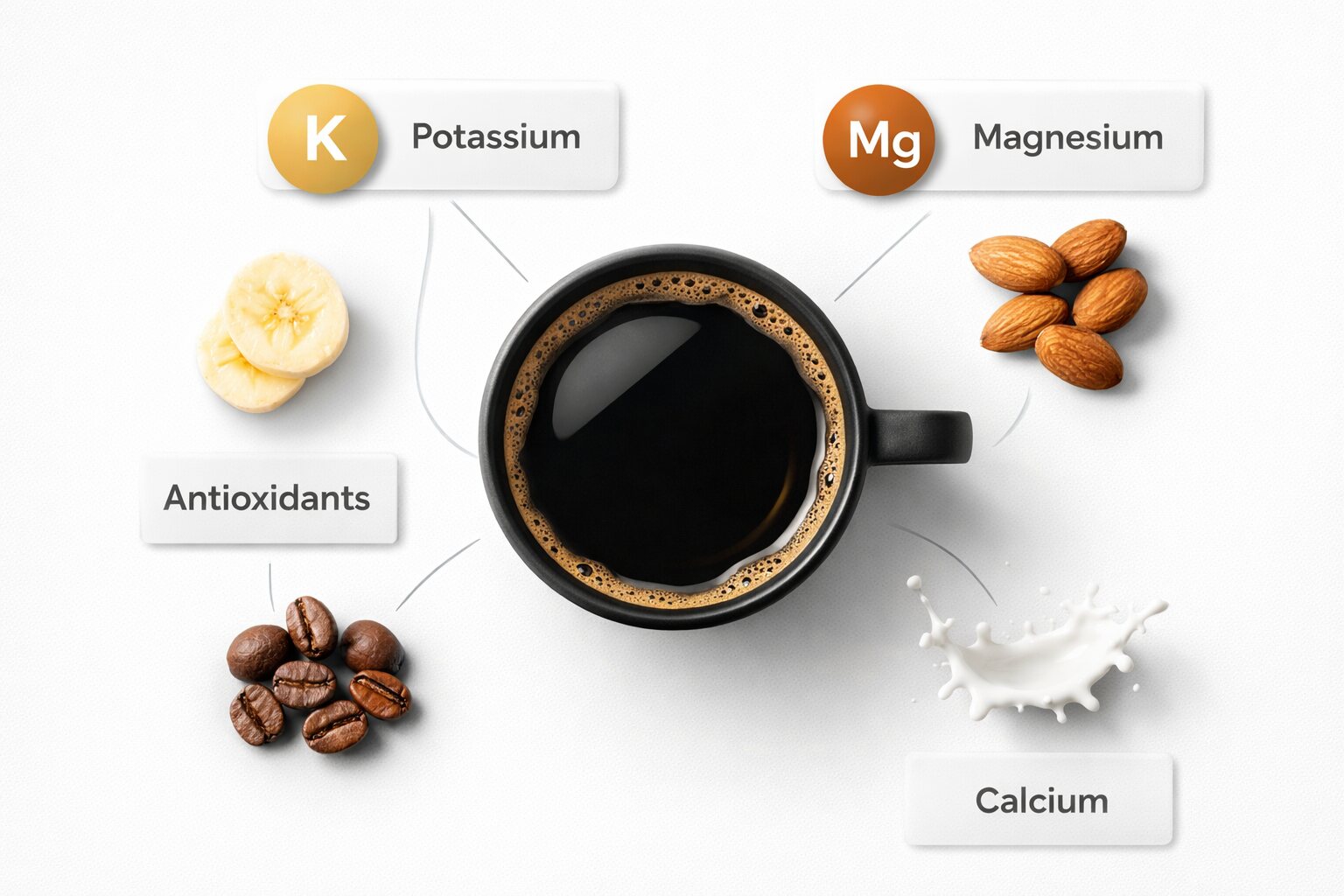 K Potassium

Mg Magnesium

Antioxidants

Calcium