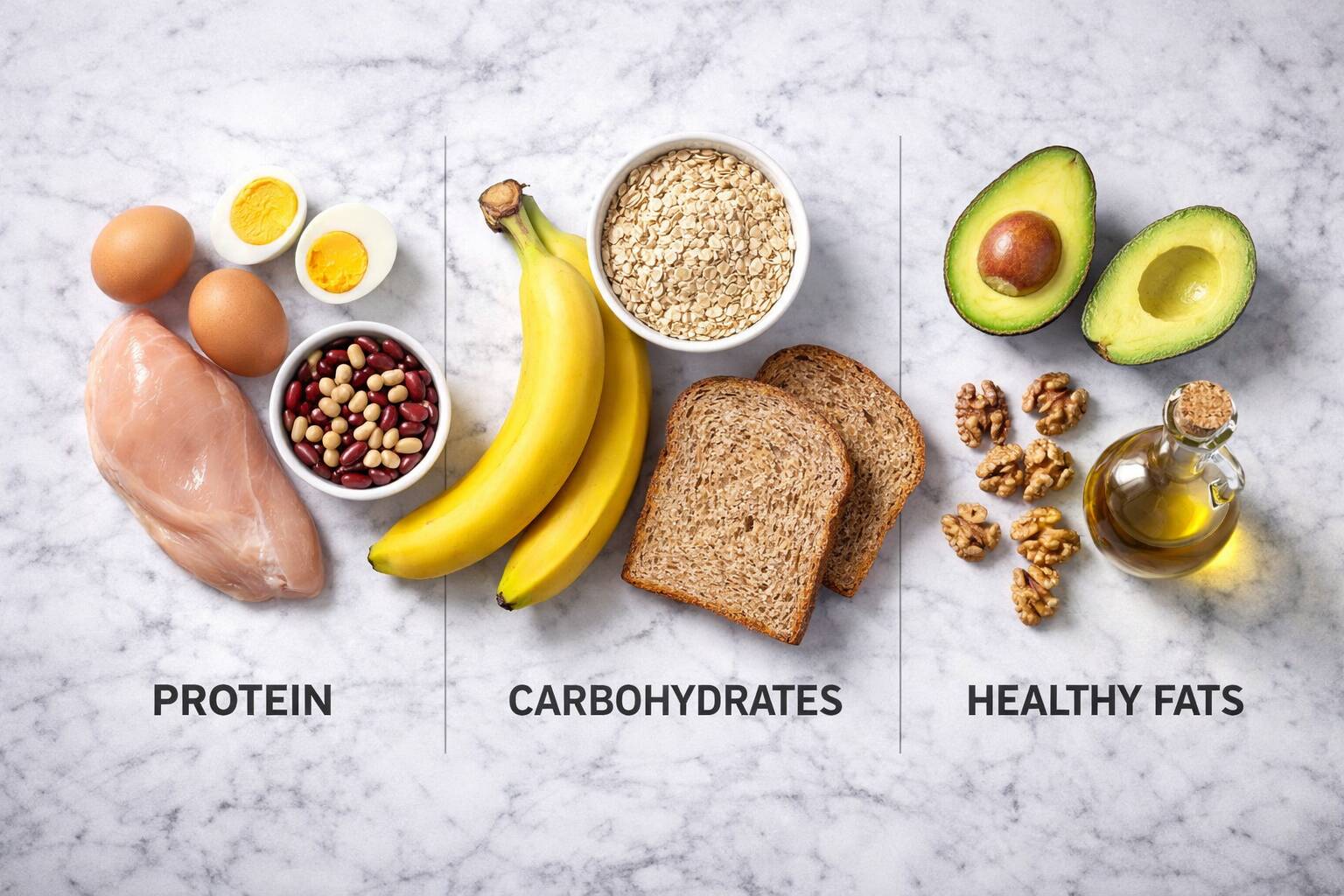 PROTEIN

CARBOHYDRATES

HEALTHY FATS