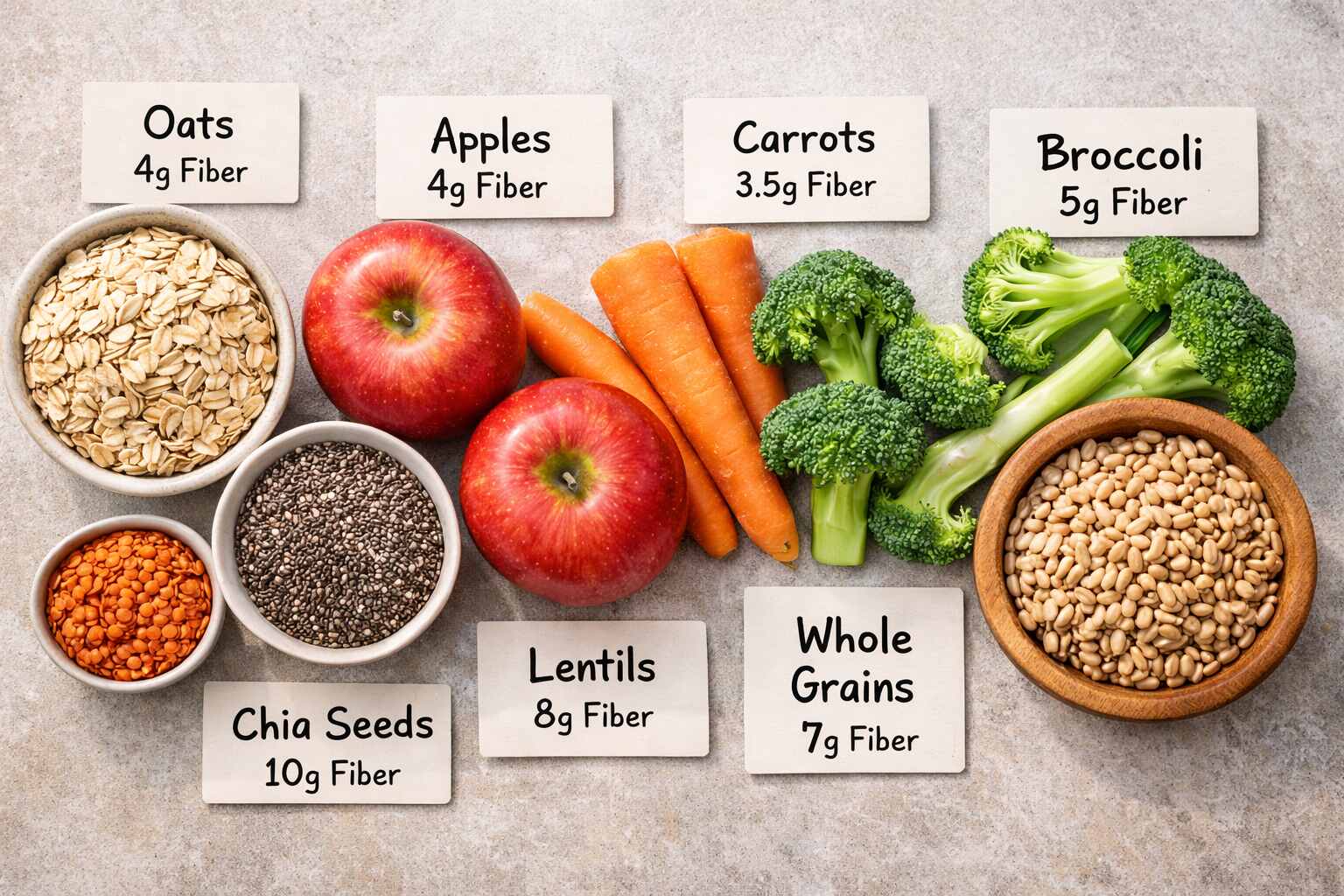 Oats
4g Fiber

Apples
4g Fiber

Carrots
3.5g Fiber

Broccoli
5g Fiber

Chia Seeds
10g Fiber

Lentils
8g Fiber

Whole Grains
7g Fiber