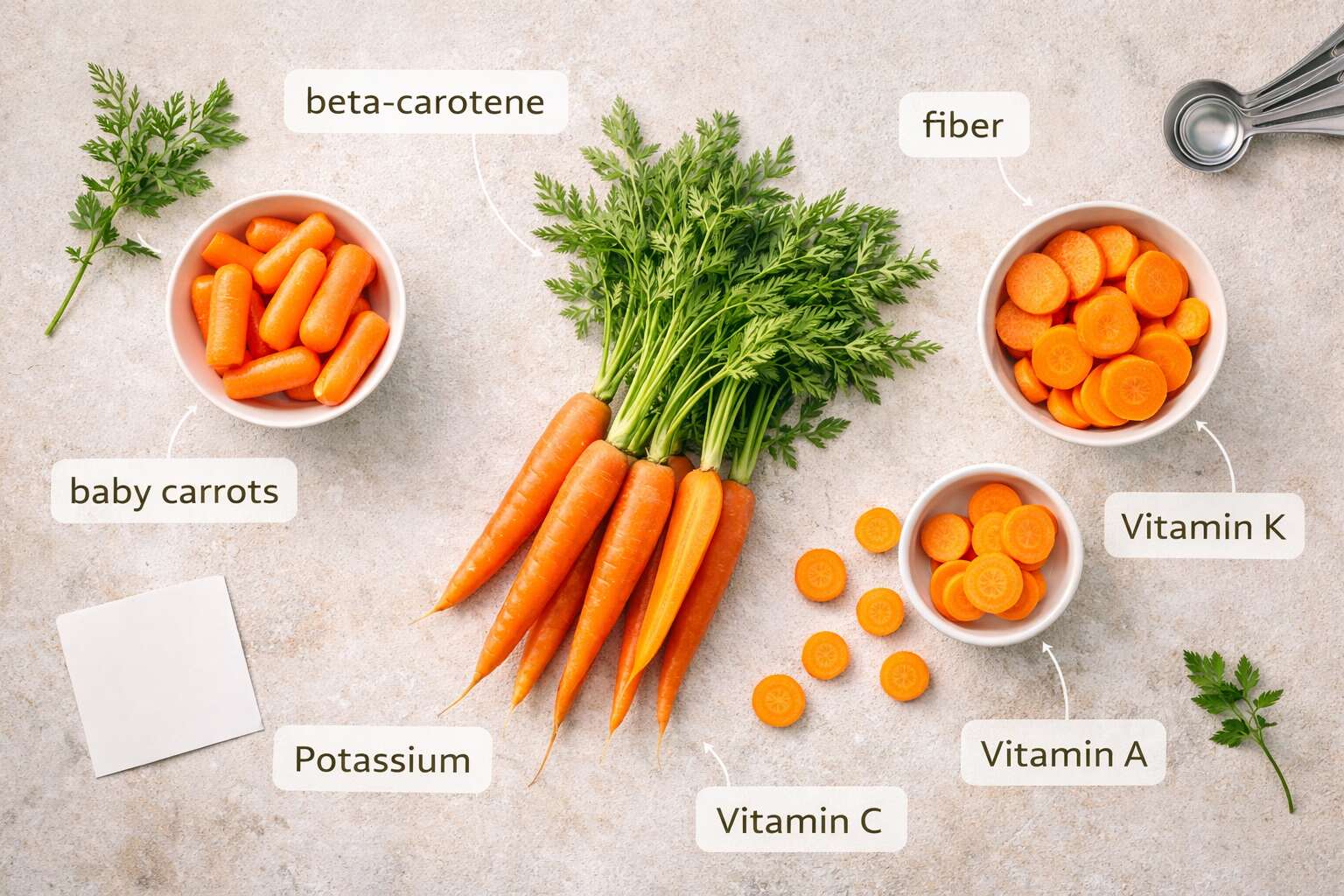 beta-carotene

fiber

baby carrots

Vitamin K

Potassium

Vitamin A

Vitamin C