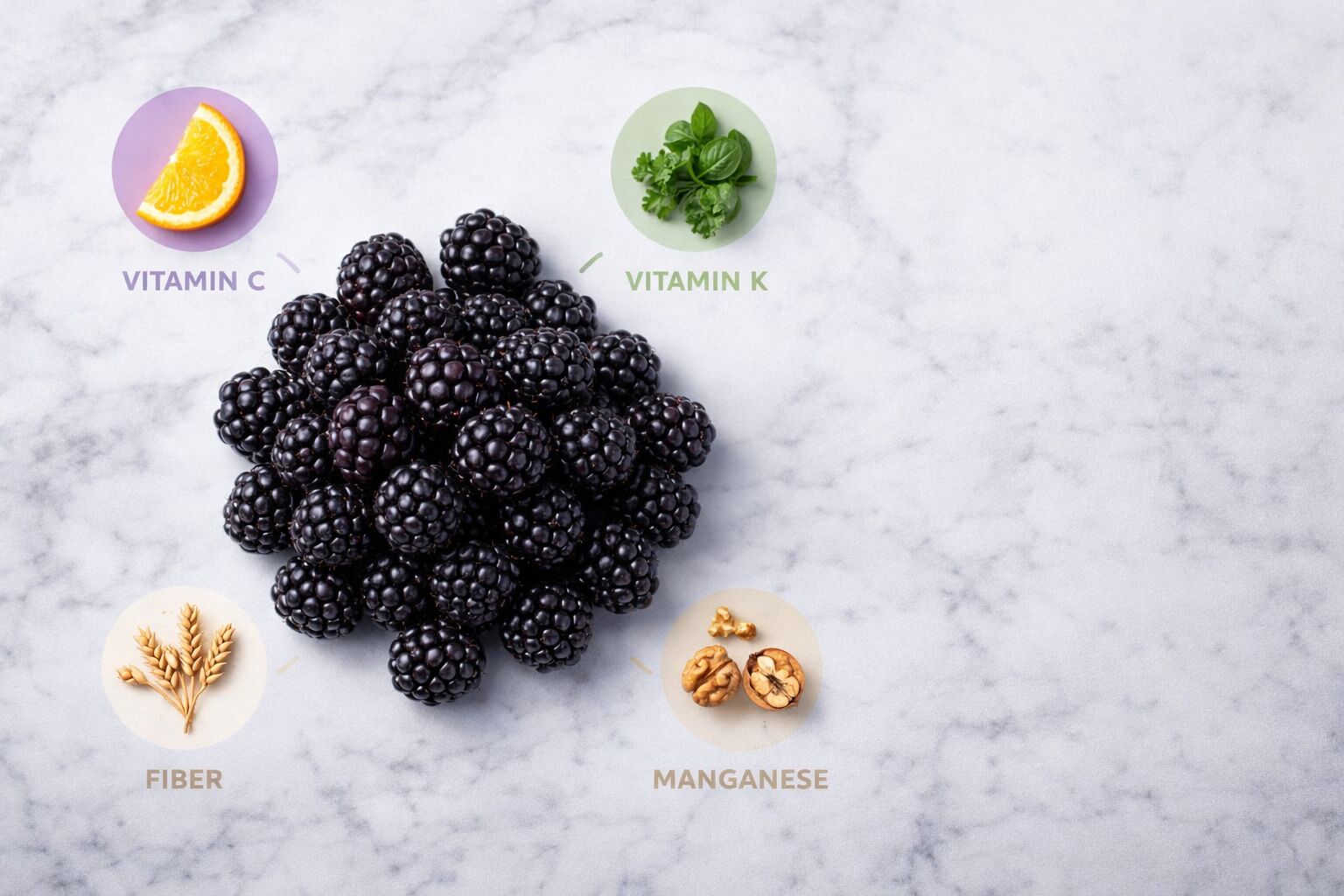 VITAMIN C

VITAMIN K

FIBER

MANGANESE