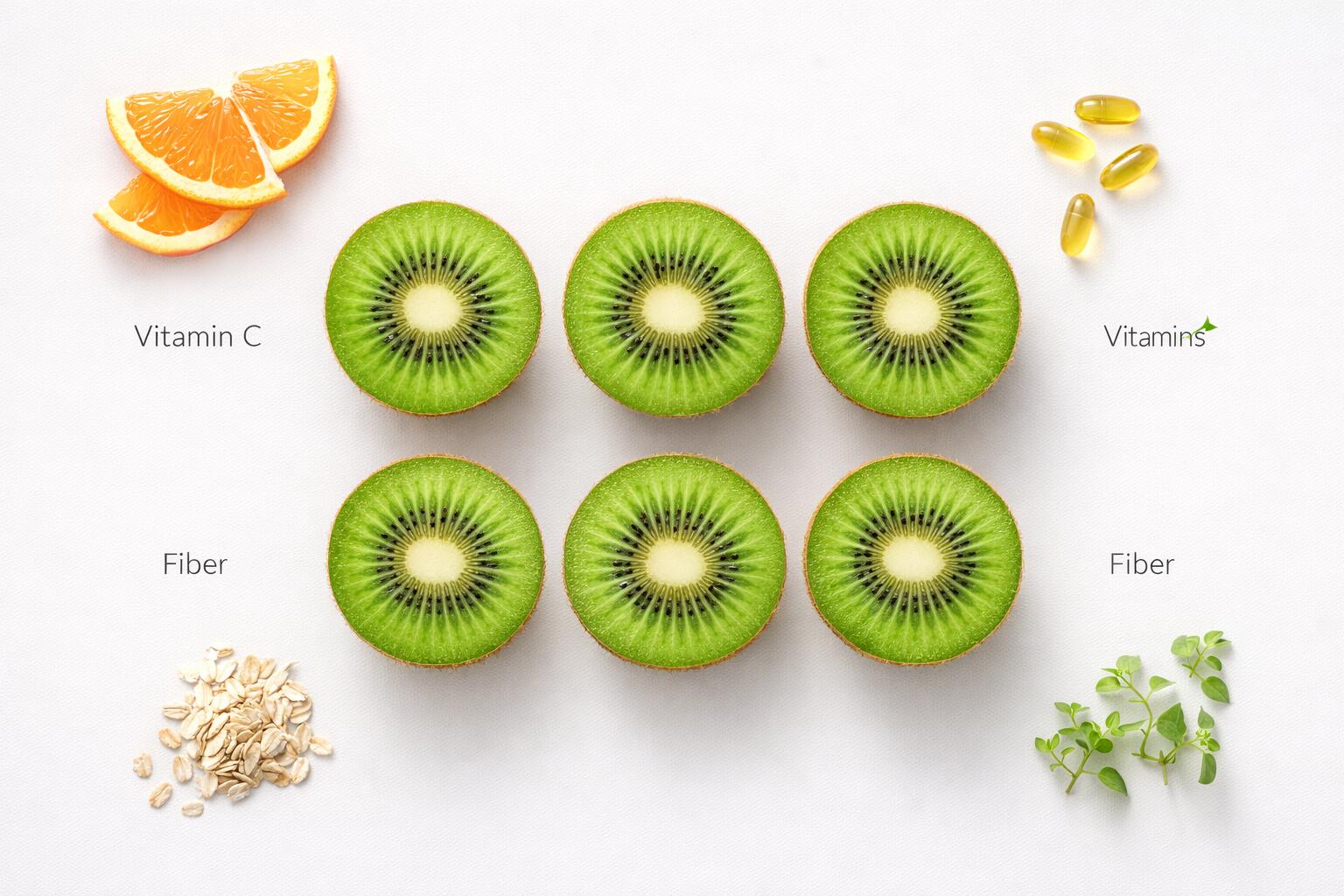 Vitamin C

Vitamins

Fiber

Fiber