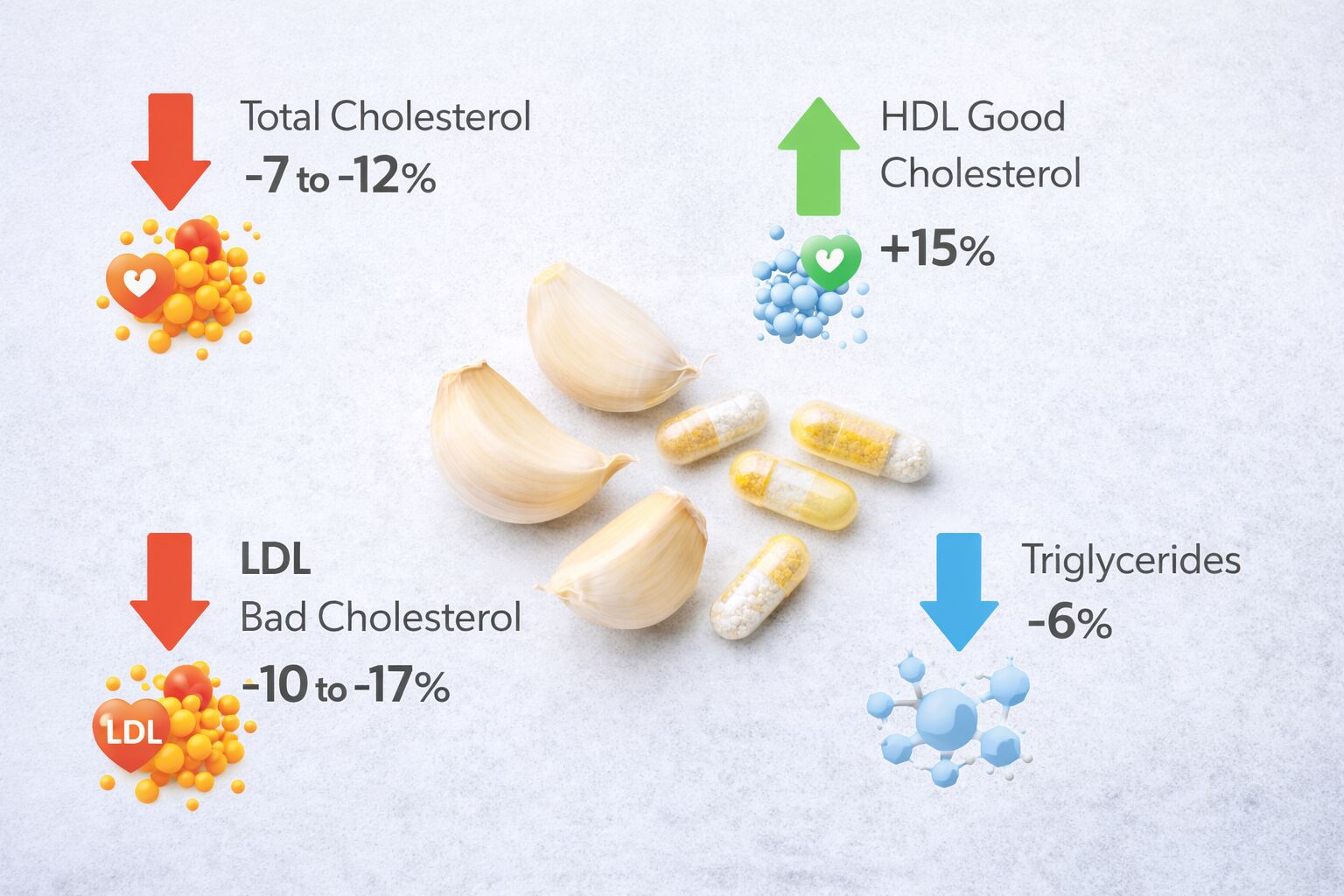 Total Cholesterol
-7 to -12%

HDL Good Cholesterol
+15%

LDL
Bad Cholesterol
-10 to -17%

LDL

Triglycerides
-6%