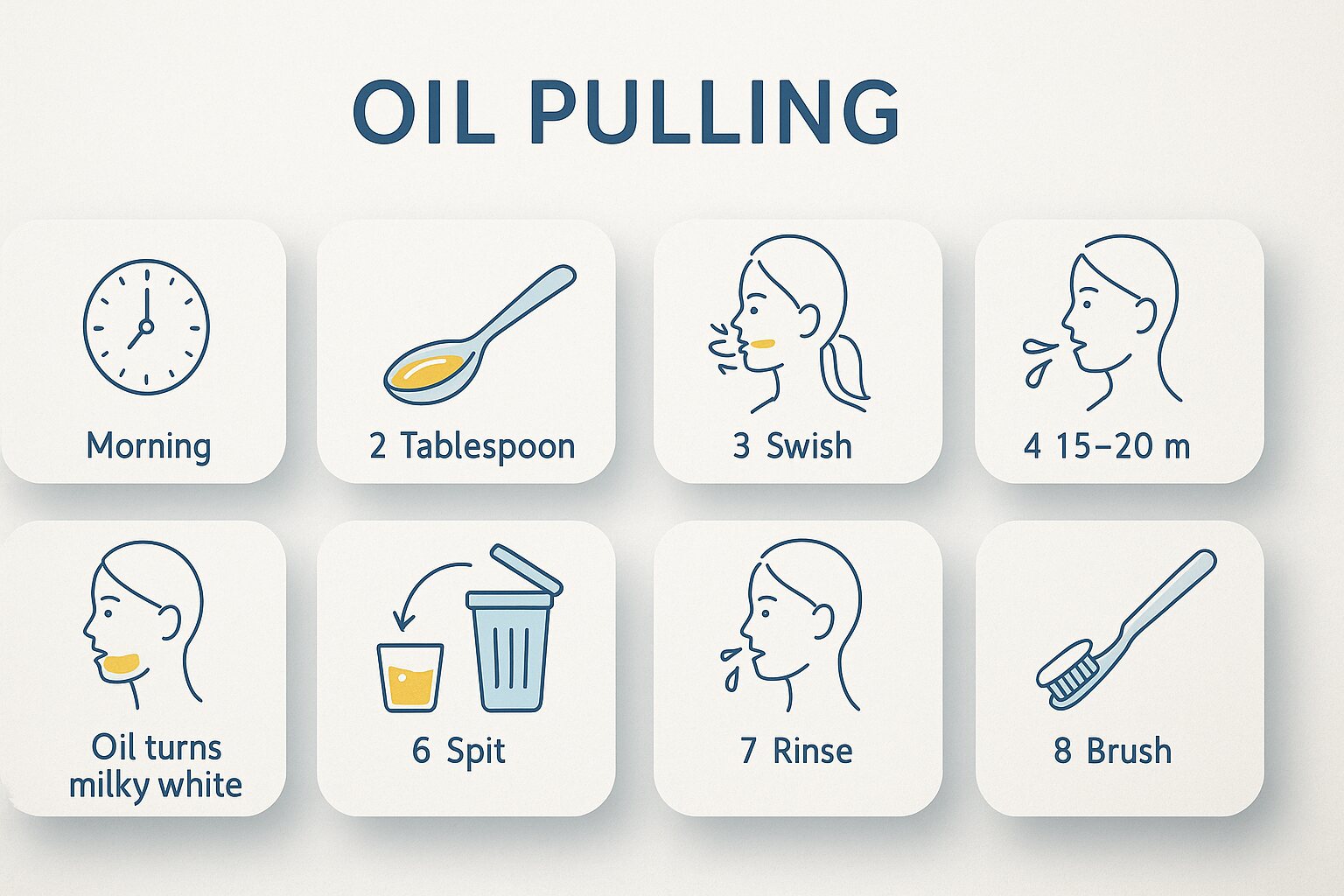 OIL PULLING

Morning

2 Tablespoon

3 Swish

4 15–20 m

Oil turns milky white

6 Spit

7 Rinse

8 Brush